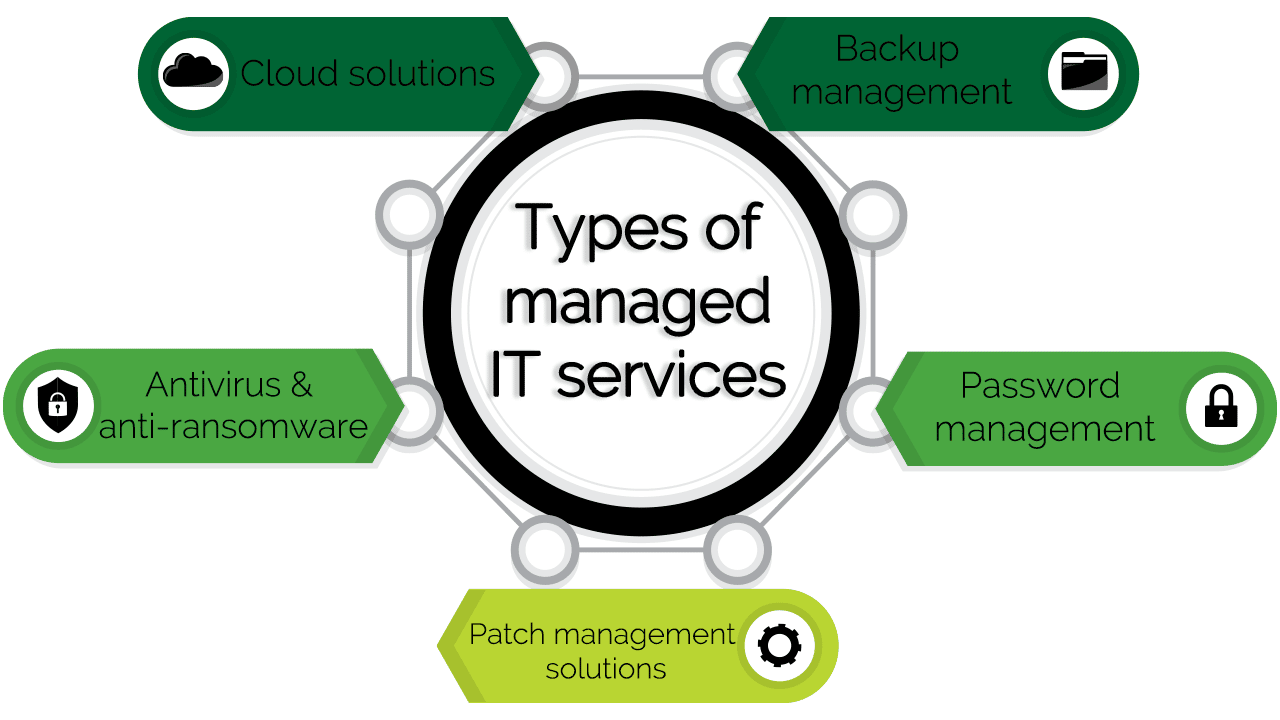 Cloud solutions

Backup management

Types of managed IT services

Antivirus & anti-ransomware

Password management

Patch management solutions